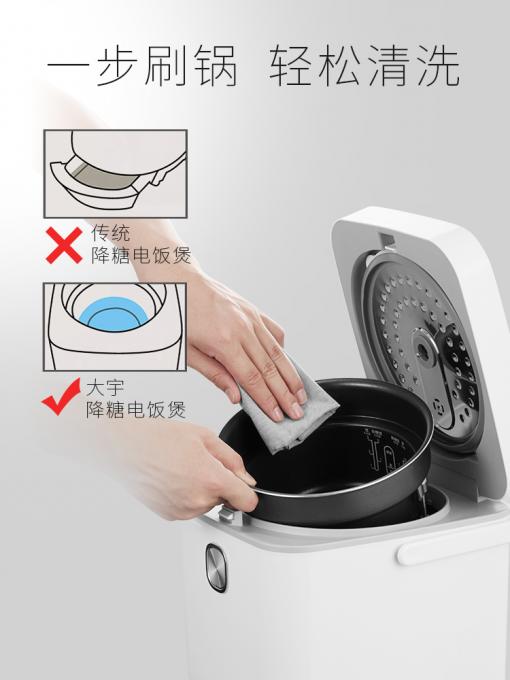 一步刷锅 轻松清洗

传统
降糖电饭煲

大宇
降糖电饭煲