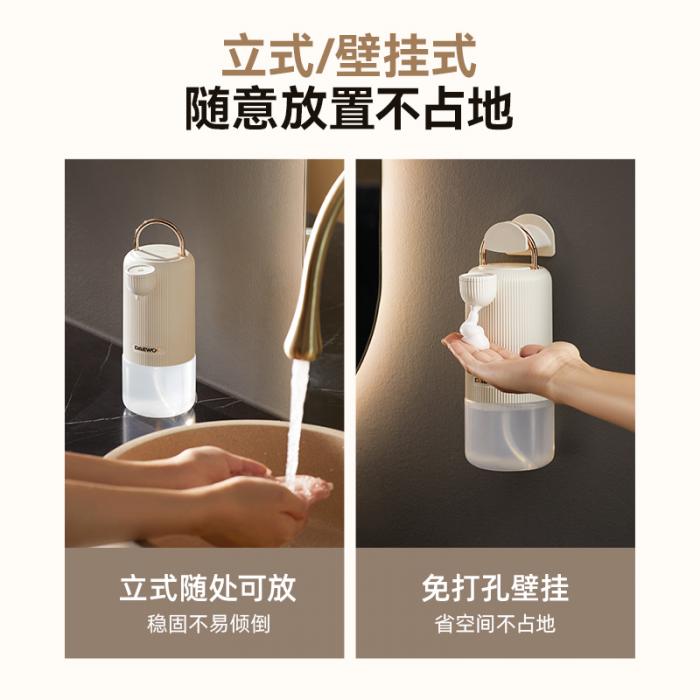 立式/壁挂式
随意放置不占地

DAEWOO

立式随处可放
稳固不易倾倒

免打孔壁挂
省空间不占地