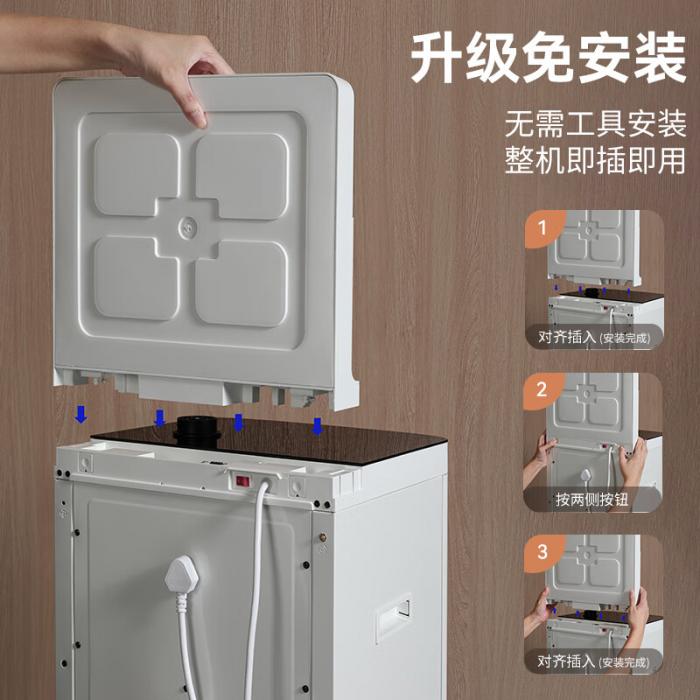 升级免安装

无需工具安装
整机即插即用

1
对齐插入 (安装完成)

2
按两侧按钮

3
对齐插入 (安装完成)