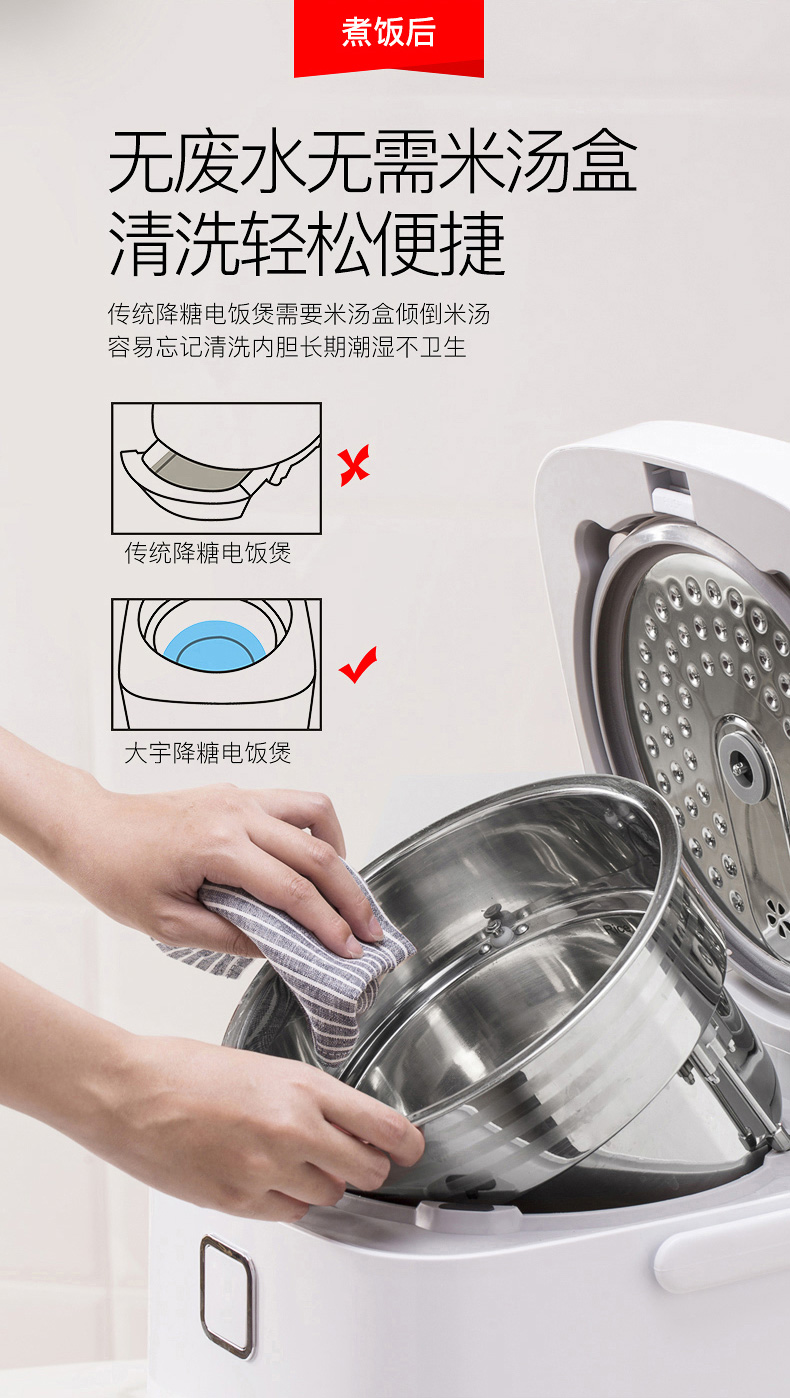 煮饭后

无废水无需米汤盒
清洗轻松便捷

传统降糖电饭煲需要米汤盒倾倒米汤
容易忘记清洗内胆长期潮湿不卫生

传统降糖电饭煲

大宇降糖电饭煲