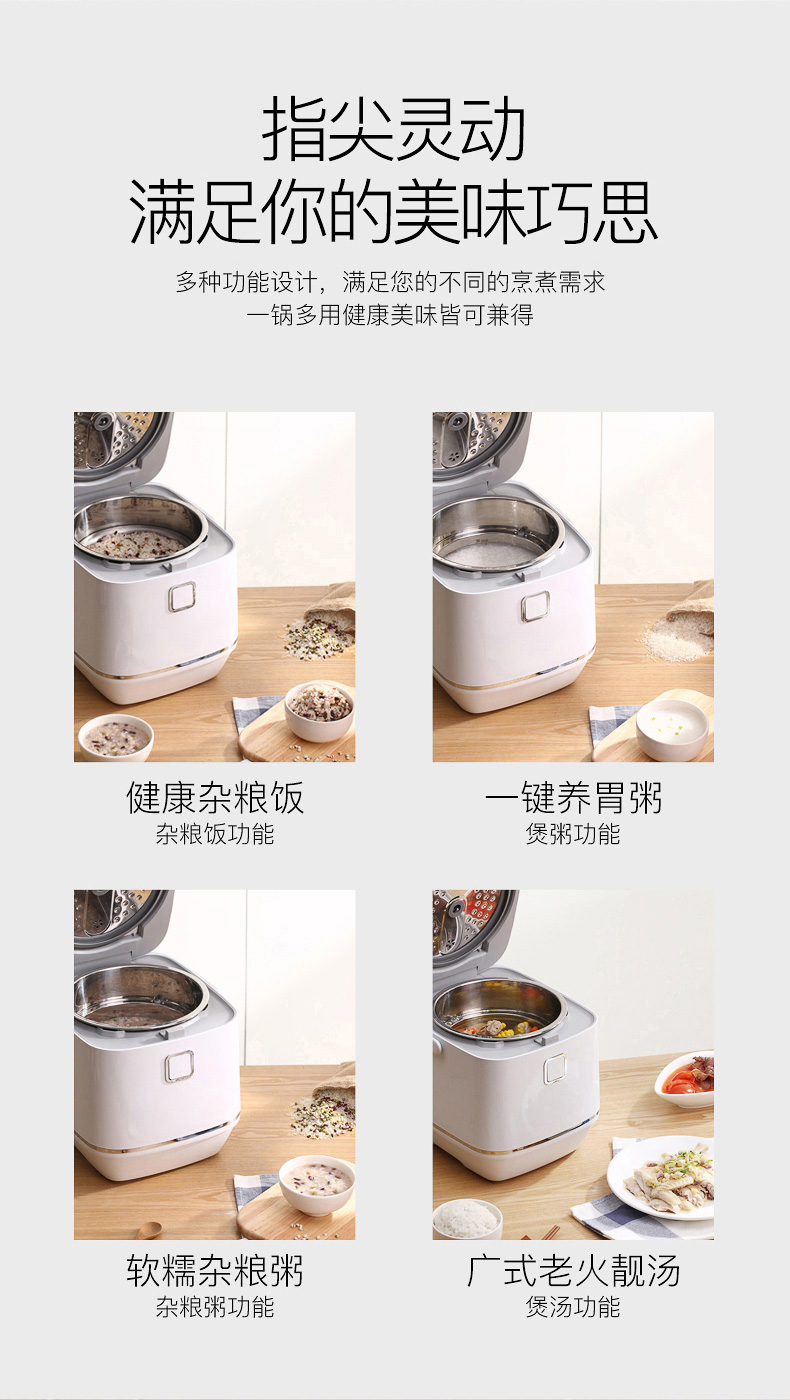 指尖灵动
满足你的美味巧思

多种功能设计，满足您的不同的烹煮需求
一锅多用健康美味皆可兼得

健康杂粮饭
杂粮饭功能

一键养胃粥
煲粥功能

软糯杂粮粥
杂粮粥功能

广式老火靓汤
煲汤功能