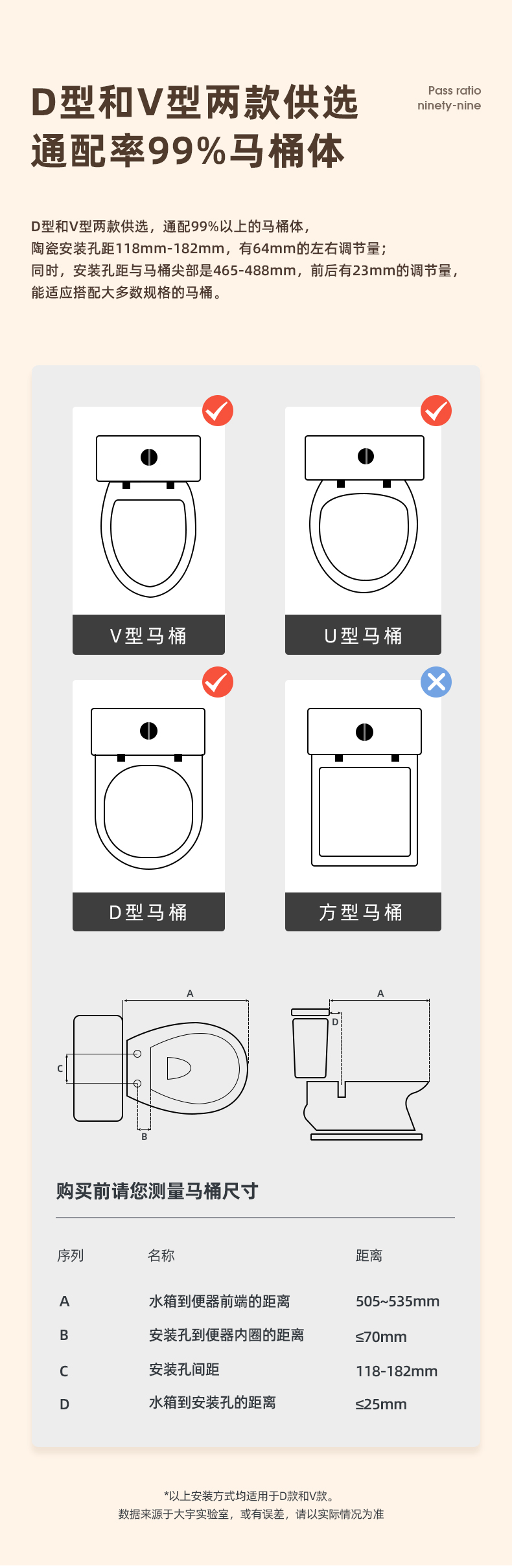 D型和V型两款供选
通配率99%马桶体

Pass ratio
ninety-nine

D型和V型两款供选，通配99%以上的马桶体，
陶瓷安装孔距118mm-182mm，有64mm的左右调节量；
同时，安装孔距与马桶尖部是465-488mm，前后有23mm的调节量，
能适应搭配大多数规格的马桶。

V型马桶

U型马桶

D型马桶

方型马桶

A
C
B

A
D

购买前请您测量马桶尺寸

| 序列 | 名称 | 距离 |
|---|---|---|
| A | 水箱到便器前端的距离 | 505~535mm |
| B | 安装孔到便器内圈的距离 | ≤70mm |
| C | 安装孔间距 | 118-182mm |
| D | 水箱到安装孔的距离 | ≤25mm |

*以上安装方式均适用于D款和V款。
数据来源于大宇实验室，或有误差，请以实际情况为准