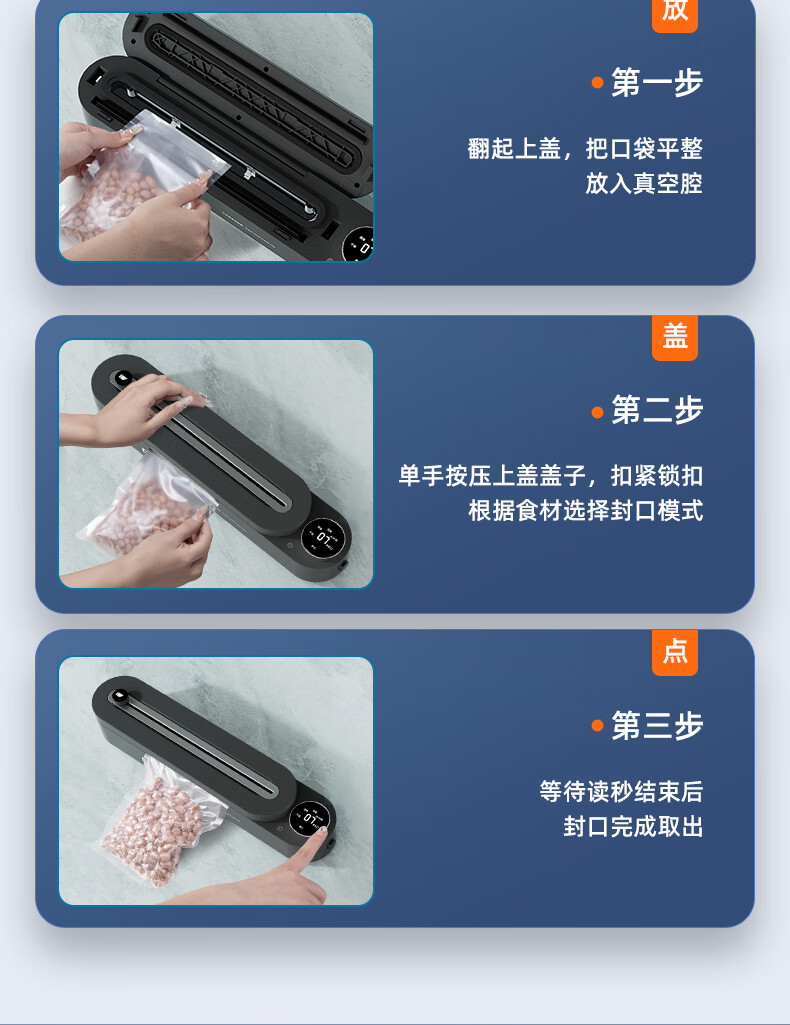 放

第一步

翻起上盖，把口袋平整
放入真空腔

盖

第二步

单手按压上盖盖子，扣紧锁扣
根据食材选择封口模式

点

第三步

等待读秒结束后
封口完成取出