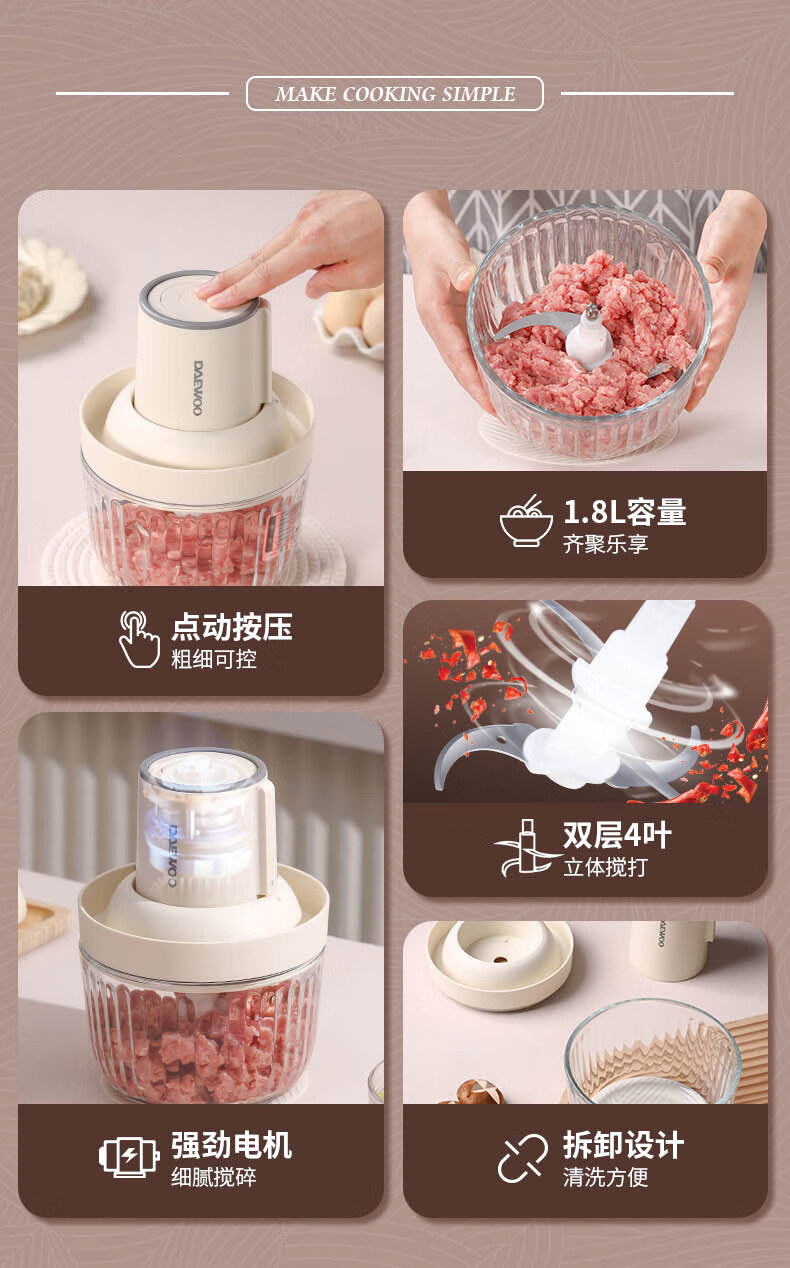 MAKE COOKING SIMPLE

DAEWOO

点动按压
粗细可控

1.8L容量
齐聚乐享

双层4叶
立体搅打

DAEWOO

强劲电机
细腻搅碎

DAEWOO

拆卸设计
清洗方便