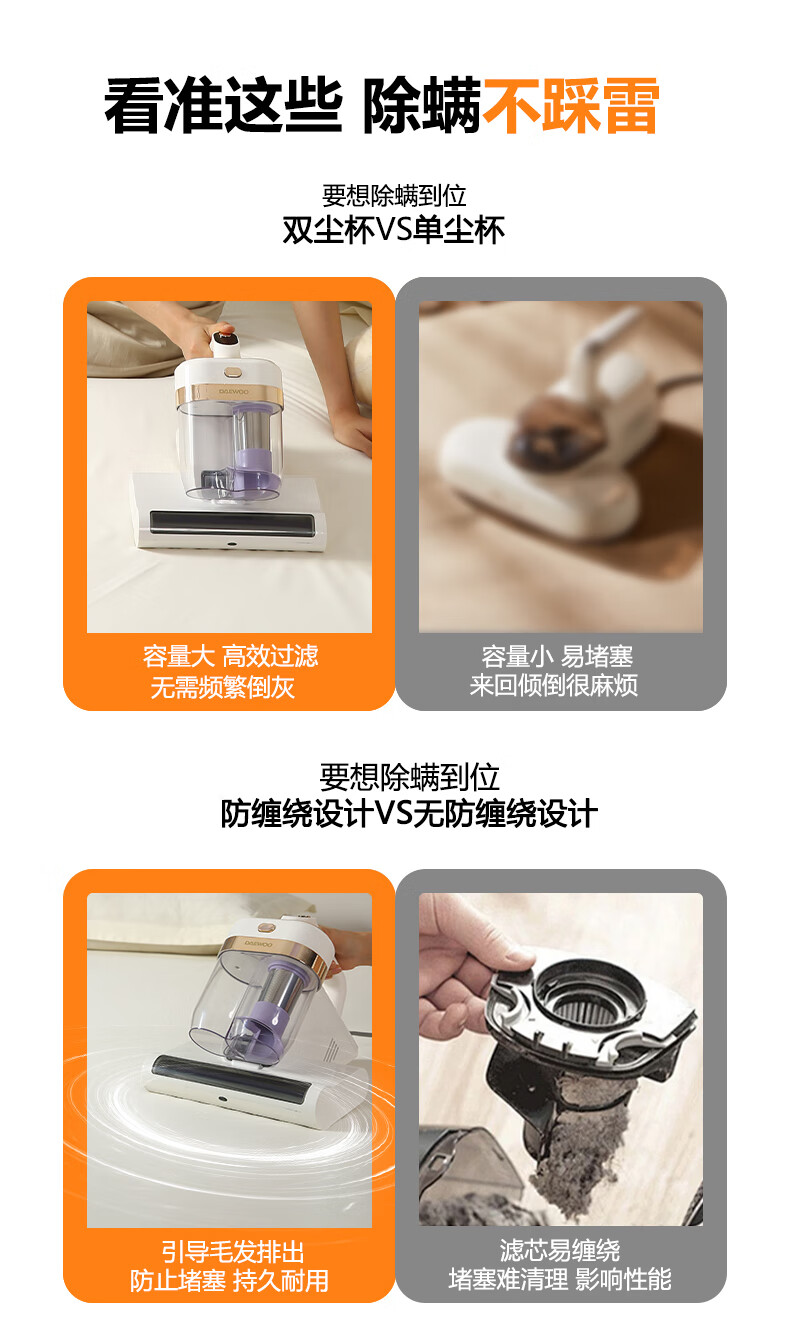 看准这些 除螨不踩雷

要想除螨到位
双尘杯VS单尘杯

DAEWOO

容量大 高效过滤
无需频繁倒灰

容量小 易堵塞
来回倾倒很麻烦

要想除螨到位
防缠绕设计VS无防缠绕设计

DAEWOO

引导毛发排出
防止堵塞 持久耐用

滤芯易缠绕
堵塞难清理 影响性能